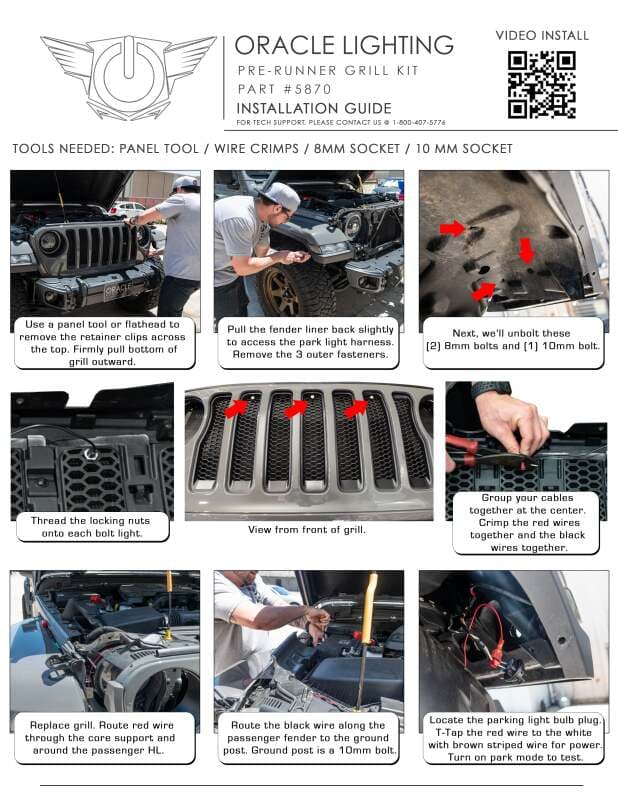 ORACLE LIGHTING
PRE-RUNNER GRILL KIT
PART #5870
INSTALLATION GUIDE
FOR TECH SUPPORT, PLEASE CONTACT US @ 1-800-407-5776

VIDEO INSTALL

TOOLS NEEDED: PANEL TOOL / WIRE CRIMPS / 8MM SOCKET / 10 MM SOCKET

ORACLE

Use a panel tool or flathead to remove the retainer clips across the top. Firmly pull bottom of grill outward.

Pull the fender liner back slightly to access the park light harness. Remove the 3 outer fasteners.

Next, we'll unbolt these (2) 8mm bolts and (1) 10mm bolt.

Thread the locking nuts onto each bolt light.

View from front of grill.

Group your cables together at the center. Crimp the red wires together and the black wires together.

Replace grill. Route red wire through the core support and around the passenger HL.

Route the black wire along the passenger fender to the ground post. Ground post is a 10mm bolt.

Locate the parking light bulb plug. T-Tap the red wire to the white with brown striped wire for power. Turn on park mode to test.